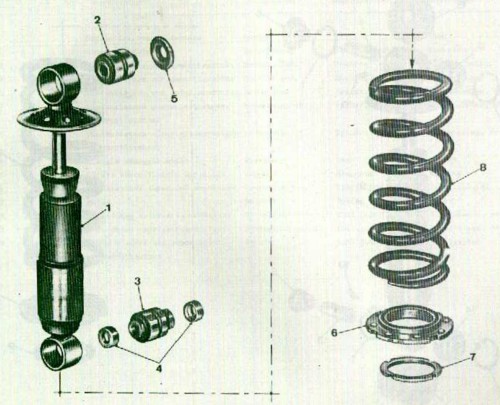 2
5
1
3
4
8
6
7